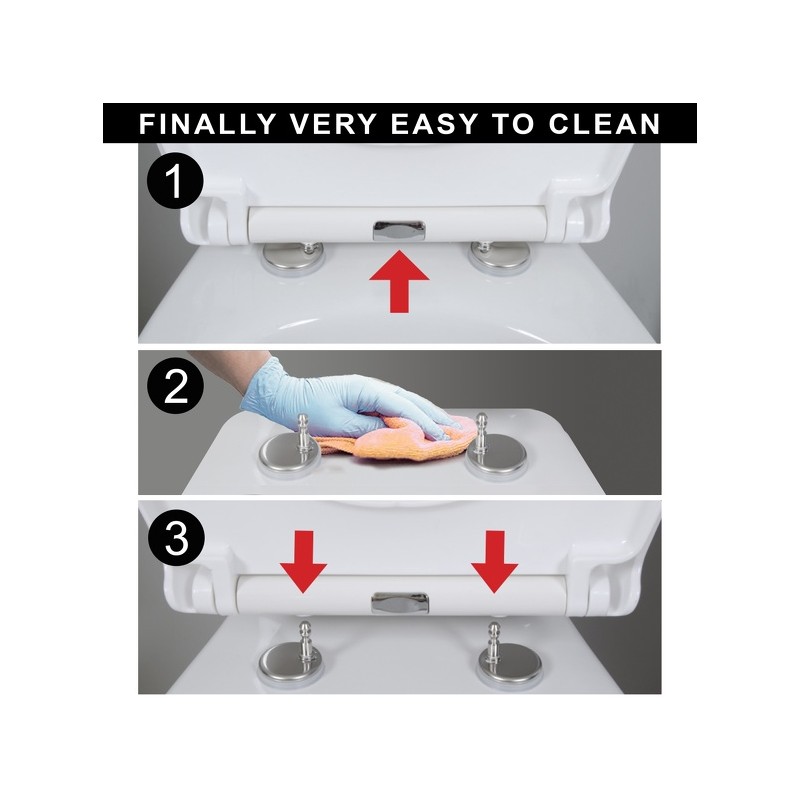 FINALLY VERY EASY TO CLEAN

1

2

3