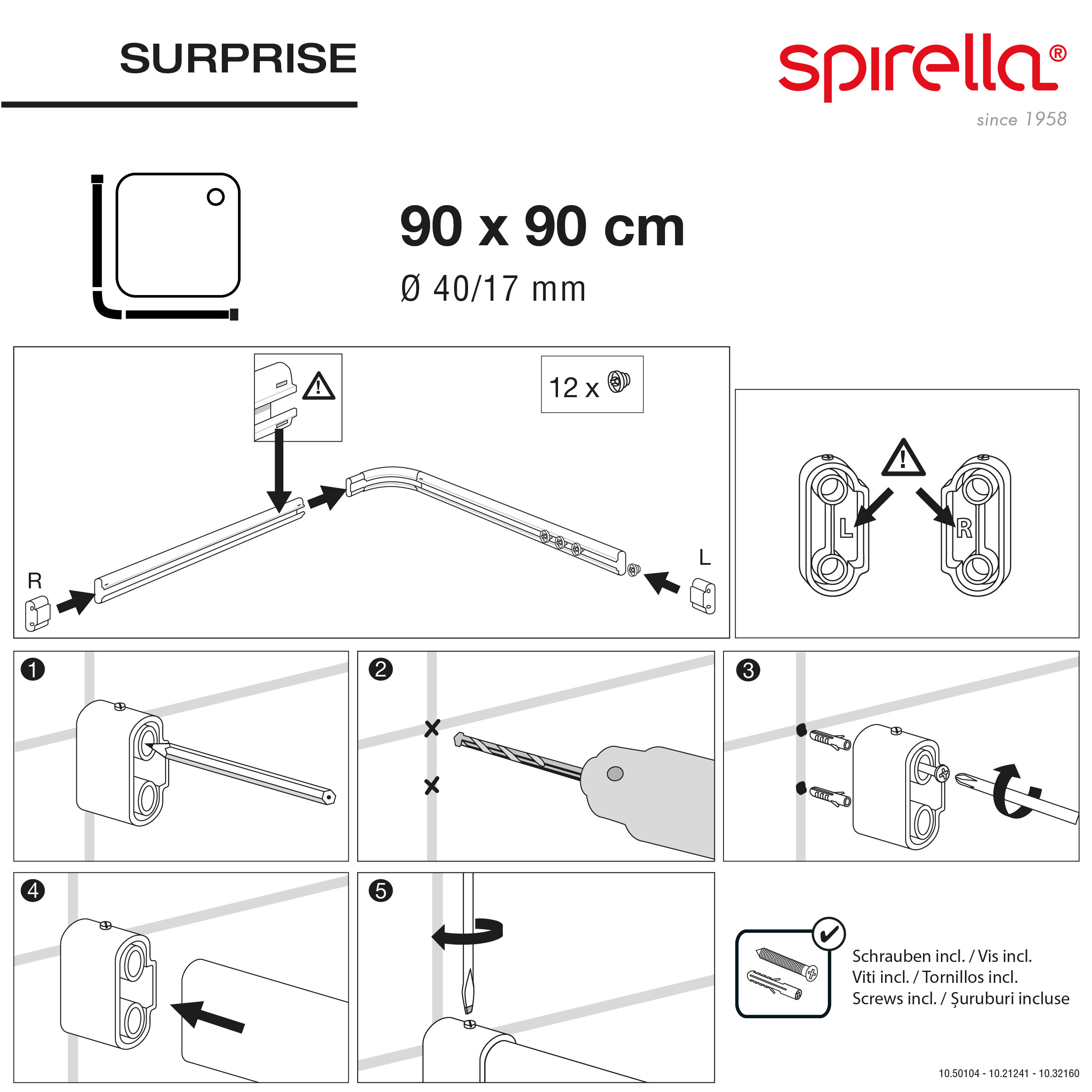 SURPRISE

spirella®
since 1958

90 x 90 cm
Ø 40/17 mm

12 x

R

L

L R

1

2

3

4

5

Schrauben incl. / Vis incl.
Viti incl. / Tornillos incl.
Screws incl. / Șuruburi incluse

10.50104 - 10.21241 - 10.32160