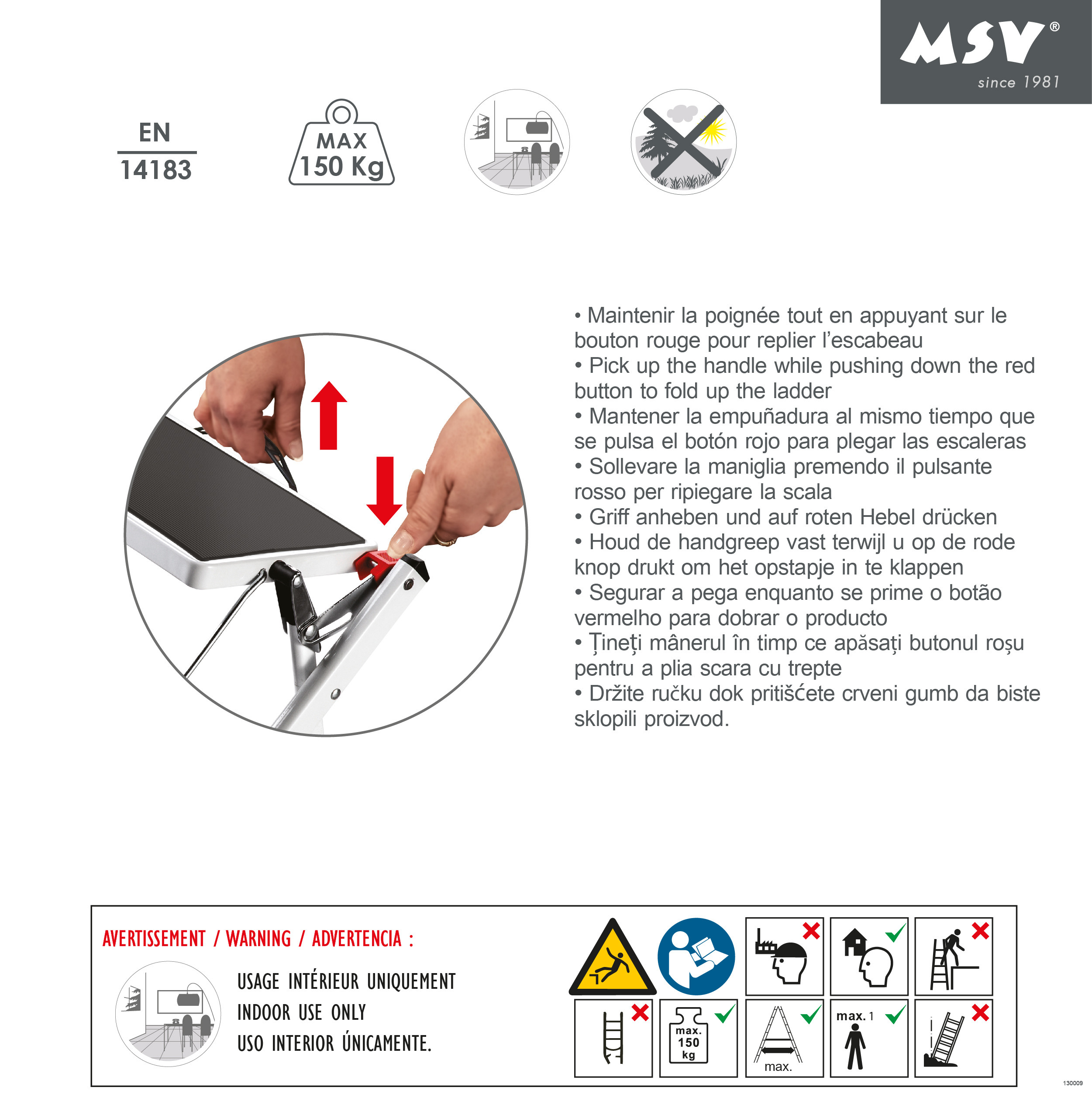 MSV®
since 1981

EN
14183

MAX
150 Kg

• Maintenir la poignée tout en appuyant sur le bouton rouge pour replier l'escabeau
• Pick up the handle while pushing down the red button to fold up the ladder
• Mantener la empuñadura al mismo tiempo que se pulsa el botón rojo para plegar las escaleras
• Sollevare la maniglia premendo il pulsante rosso per ripiegare la scala
• Griff anheben und auf roten Hebel drücken
• Houd de handgreep vast terwijl u op de rode knop drukt om het opstapje in te klappen
• Segurar a pega enquanto se prime o botão vermelho para dobrar o producto
• Țineți mânerul în timp ce apăsați butonul roșu pentru a plia scara cu trepte
• Držite ručku dok pritišćete crveni gumb da biste sklopili proizvod.

AVERTISSEMENT / WARNING / ADVERTENCIA :

USAGE INTÉRIEUR UNIQUEMENT
INDOOR USE ONLY
USO INTERIOR ÚNICAMENTE.

max.
150
kg

max.

max. 1

130009