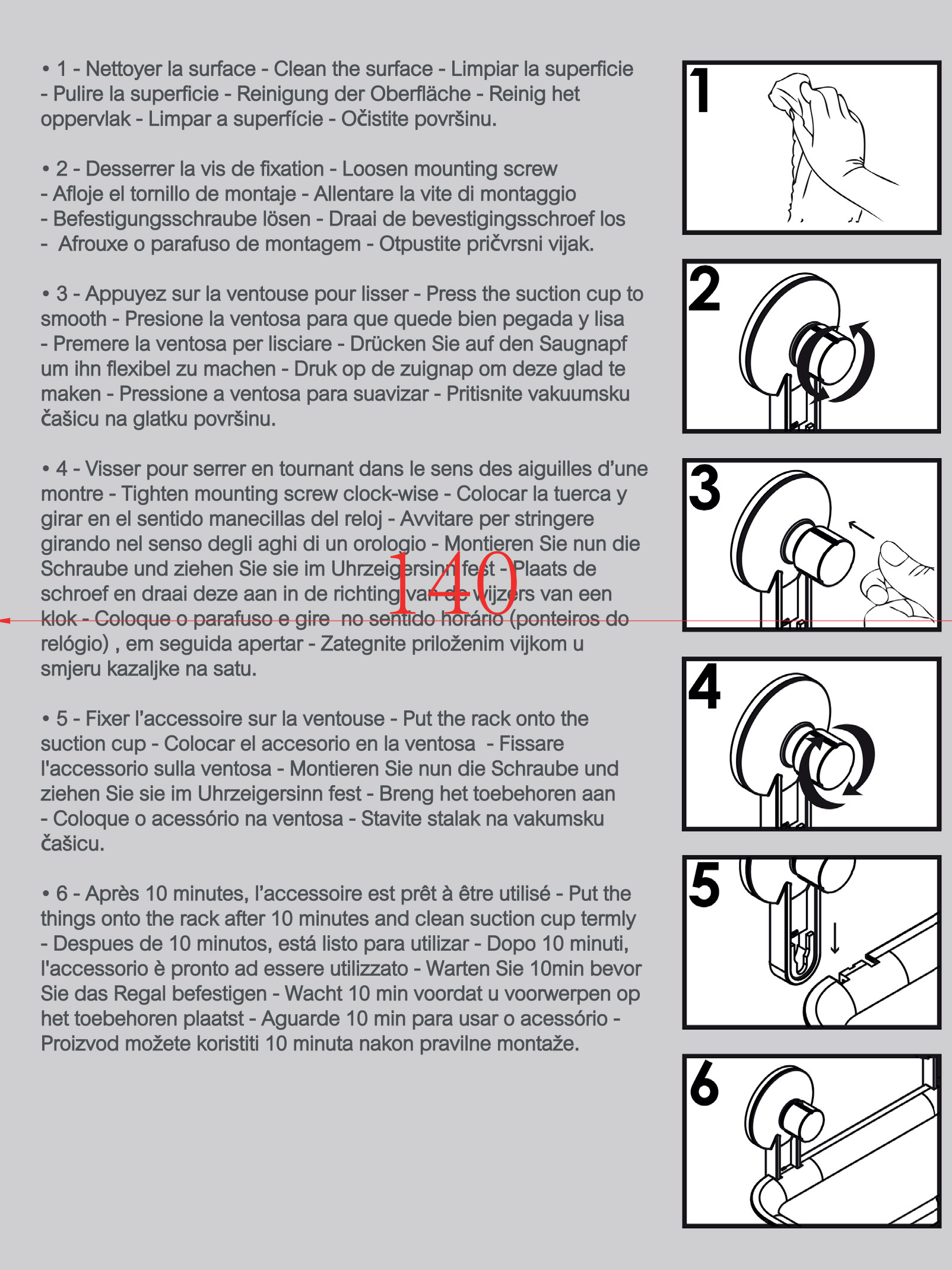 • 1 - Nettoyer la surface - Clean the surface - Limpiar la superficie - Pulire la superficie - Reinigung der Oberfläche - Reinig het oppervlak - Limpar a superfície - Očistite površinu.

• 2 - Desserrer la vis de fixation - Loosen mounting screw - Afloje el tornillo de montaje - Allentare la vite di montaggio - Befestigungsschraube lösen - Draai de bevestigingsschroef los - Afrouxe o parafuso de montagem - Otpustite pričvrsni vijak.

• 3 - Appuyez sur la ventouse pour lisser - Press the suction cup to smooth - Presione la ventosa para que quede bien pegada y lisa - Premere la ventosa per lisciare - Drücken Sie auf den Saugnapf um ihn flexibel zu machen - Druk op de zuignap om deze glad te maken - Pressione a ventosa para suavizar - Pritisnite vakuumsku čašicu na glatku površinu.

• 4 - Visser pour serrer en tournant dans le sens des aiguilles d'une montre - Tighten mounting screw clock-wise - Colocar la tuerca y girar en el sentido manecillas del reloj - Avvitare per stringere girando nel senso degli aghi di un orologio - Montieren Sie nun die Schraube und ziehen Sie sie im Uhrzeigersinn fest - Plaats de schroef en draai deze aan in de richting van de wijzers van een klok - Coloque o parafuso e gire no sentido horário (ponteiros do relógio) , em seguida apertar - Zategnite priloženim vijkom u smjeru kazaljke na satu.

140

• 5 - Fixer l'accessoire sur la ventouse - Put the rack onto the suction cup - Colocar el accesorio en la ventosa - Fissare l'accessorio sulla ventosa - Montieren Sie nun die Schraube und ziehen Sie sie im Uhrzeigersinn fest - Breng het toebehoren aan - Coloque o acessório na ventosa - Stavite stalak na vakumsku čašicu.

• 6 - Après 10 minutes, l'accessoire est prêt à être utilisé - Put the things onto the rack after 10 minutes and clean suction cup termly - Despues de 10 minutos, está listo para utilizar - Dopo 10 minuti, l'accessorio è pronto ad essere utilizzato - Warten Sie 10min bevor Sie das Regal befestigen - Wacht 10 min voordat u voorwerpen op het toebehoren plaatst - Aguarde 10 min para usar o acessório - Proizvod možete koristiti 10 minuta nakon pravilne montaže.

1

2

3

4

5

6