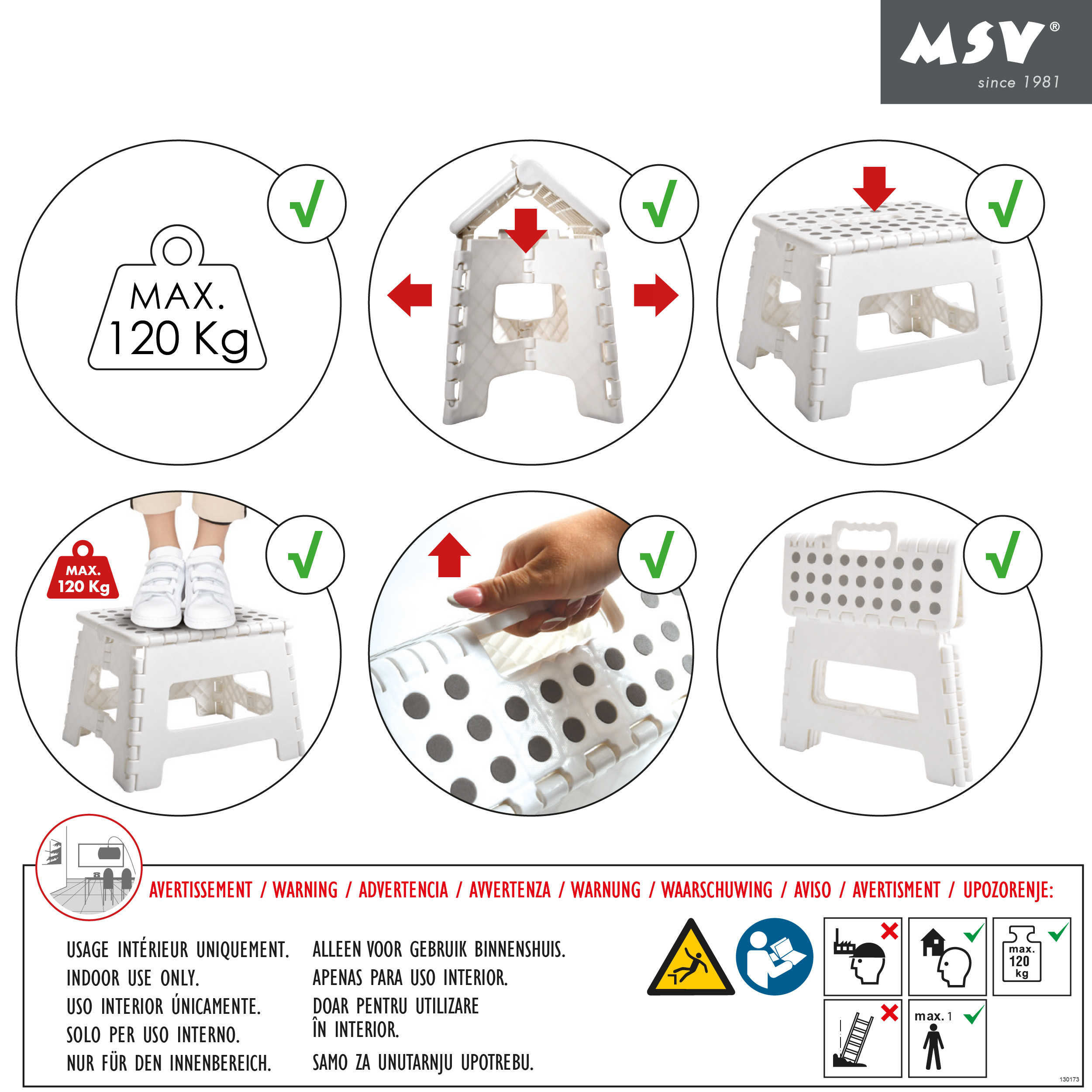 MSV®
since 1981

MAX.
120 Kg

MAX.
120 Kg

AVERTISSEMENT / WARNING / ADVERTENCIA / AVVERTENZA / WARNUNG / WAARSCHUWING / AVISO / AVERTISMENT / UPOZORENJE:

USAGE INTÉRIEUR UNIQUEMENT.
INDOOR USE ONLY.
USO INTERIOR ÚNICAMENTE.
SOLO PER USO INTERNO.
NUR FÜR DEN INNENBEREICH.

ALLEEN VOOR GEBRUIK BINNENSHUIS.
APENAS PARA USO INTERIOR.
DOAR PENTRU UTILIZARE ÎN INTERIOR.
SAMO ZA UNUTARNJU UPOTREBU.

max.
120
kg

max. 1

130173